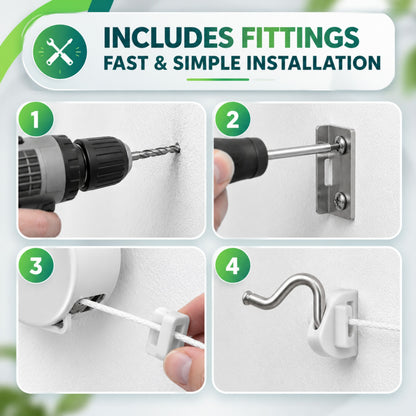 INCLUDES FITTINGS
FAST & SIMPLE INSTALLATION

1

2

3

4