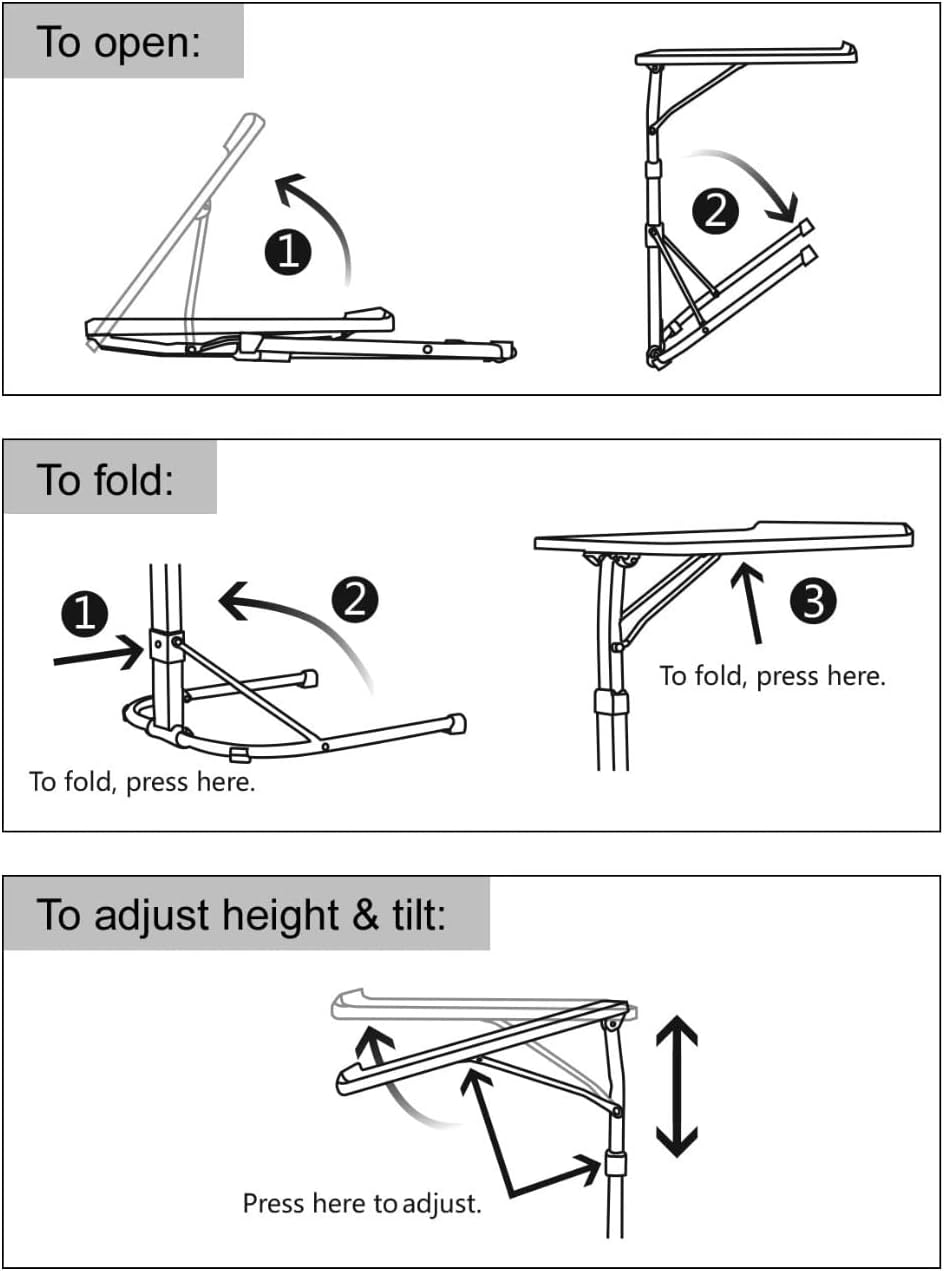 To open:

1

2

To fold:

1

2

To fold, press here.

3

To fold, press here.

To adjust height & tilt:

Press here to adjust.